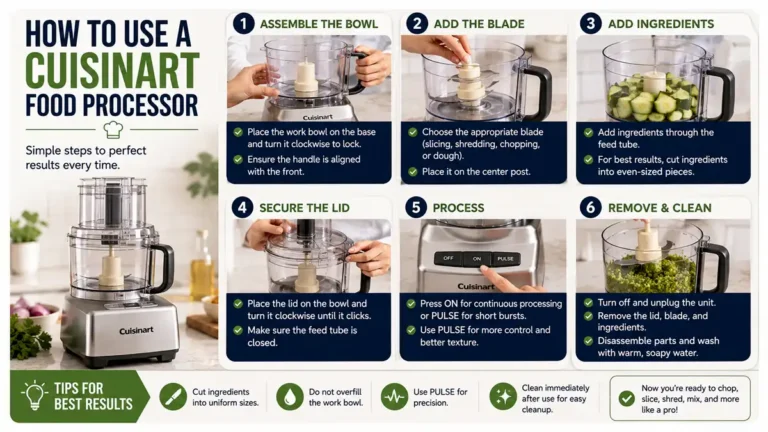 HOW TO USE A CUISINART FOOD PROCESSOR

Simple steps to perfect results every time.

Cuisinart

1 ASSEMBLE THE BOWL

Cuisinart

Place the work bowl on the base and turn it clockwise to lock.

Ensure the handle is aligned with the front.

2 ADD THE BLADE

Choose the appropriate blade (slicing, shredding, chopping, or dough).

Place it on the center post.

3 ADD INGREDIENTS

Add ingredients through the feed tube.

For best results, cut ingredients into even-sized pieces.

4 SECURE THE LID

Place the lid on the bowl and turn it clockwise until it clicks.

Make sure the feed tube is closed.

5 PROCESS

OFF ON PULSE

Cuisinart

Press ON for continuous processing or PULSE for short bursts.

Use PULSE for more control and better texture.

6 REMOVE & CLEAN

Turn off and unplug the unit.

Remove the lid, blade, and ingredients.

Disassemble parts and wash with warm, soapy water.

TIPS FOR BEST RESULTS

Cut ingredients into uniform sizes.

Do not overfill the work bowl.

Use PULSE for precision.

Clean immediately after use for easy cleanup.

Now you're ready to chop, slice, shred, mix, and more like a pro!